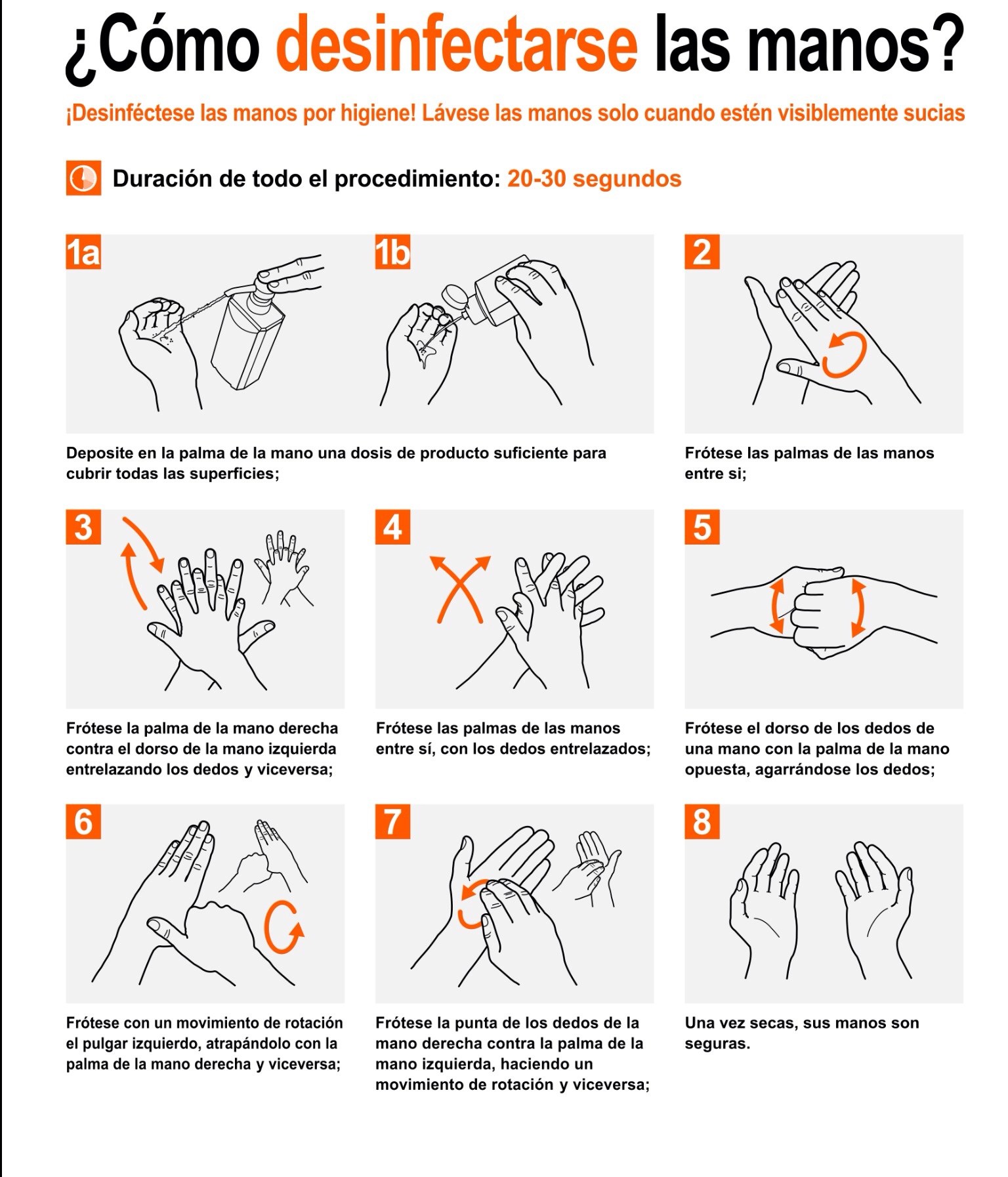 ¿Cómo desinfectarse las manos?

¡Desinféctese las manos por higiene! Lávese las manos solo cuando estén visiblemente sucias

Duración de todo el procedimiento: 20-30 segundos

1a

1b

Deposite en la palma de la mano una dosis de producto suficiente para cubrir todas las superficies;

2

Frótese las palmas de las manos entre si;

3

Frótese la palma de la mano derecha contra el dorso de la mano izquierda entrelazando los dedos y viceversa;

4

Frótese las palmas de las manos entre sí, con los dedos entrelazados;

5

Frótese el dorso de los dedos de una mano con la palma de la mano opuesta, agarrándose los dedos;

6

Frótese con un movimiento de rotación el pulgar izquierdo, atrapándolo con la palma de la mano derecha y viceversa;

7

Frótese la punta de los dedos de la mano derecha contra la palma de la mano izquierda, haciendo un movimiento de rotación y viceversa;

8

Una vez secas, sus manos son seguras.